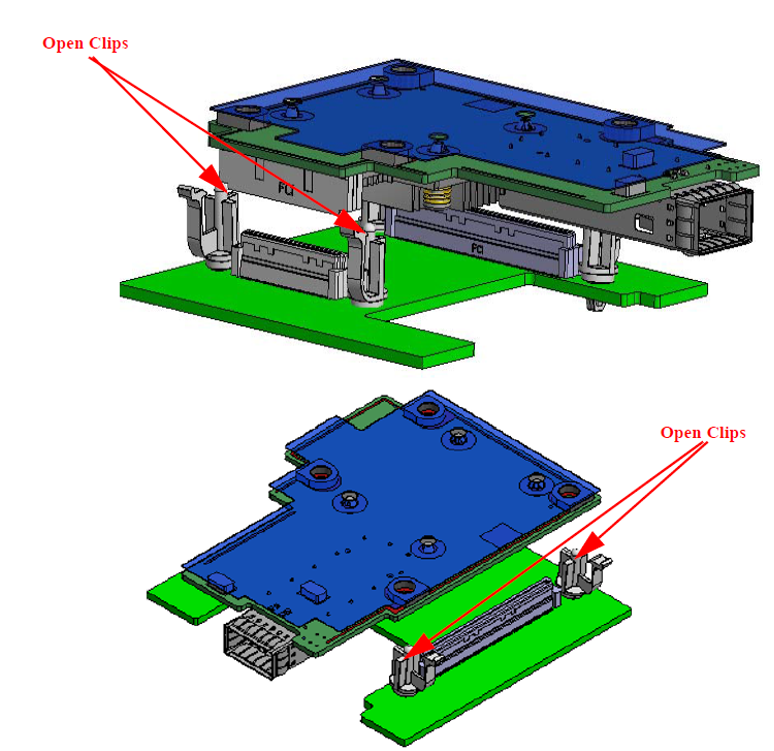 Open Clips

FCI

FCI

Open Clips